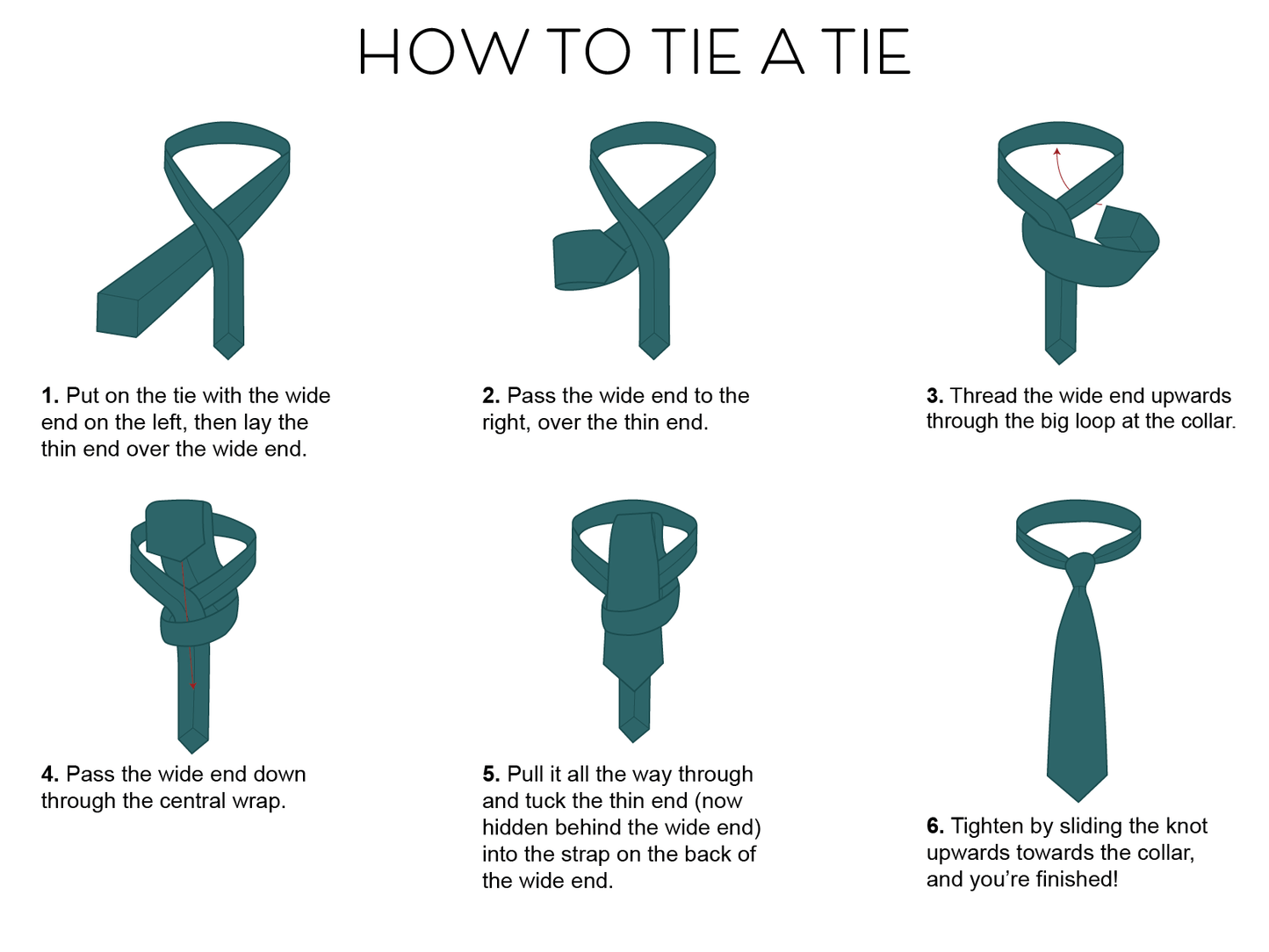 HOW TO TIE A TIE

1. Put on the tie with the wide end on the left, then lay the thin end over the wide end.

2. Pass the wide end to the right, over the thin end.

3. Thread the wide end upwards through the big loop at the collar.

4. Pass the wide end down through the central wrap.

5. Pull it all the way through and tuck the thin end (now hidden behind the wide end) into the strap on the back of the wide end.

6. Tighten by sliding the knot upwards towards the collar, and you're finished!